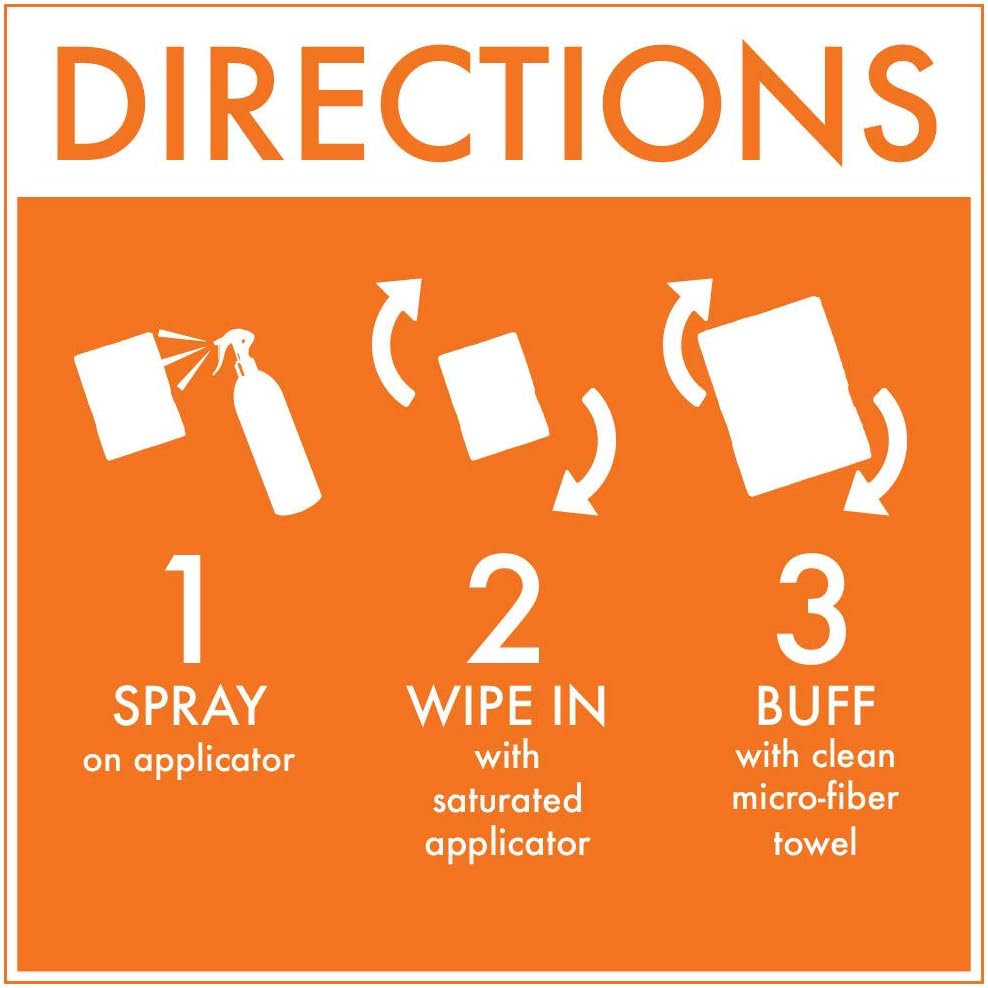 DIRECTIONS

1
SPRAY
on applicator

2
WIPE IN
with saturated applicator

3
BUFF
with clean micro-fiber towel